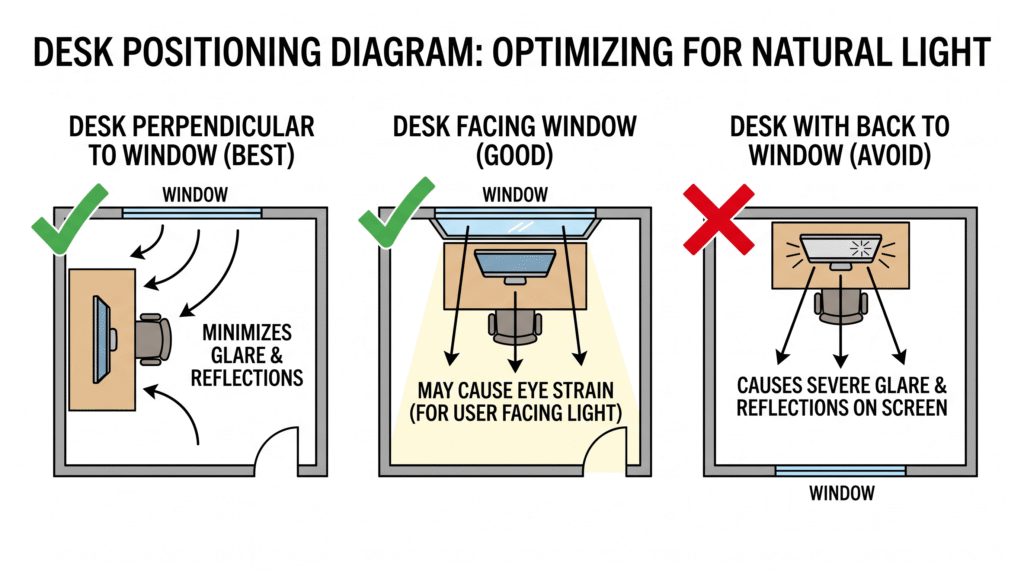 DESK POSITIONING DIAGRAM: OPTIMIZING FOR NATURAL LIGHT

DESK PERPENDICULAR TO WINDOW (BEST)

WINDOW

MINIMIZES GLARE & REFLECTIONS

DESK FACING WINDOW (GOOD)

WINDOW

MAY CAUSE EYE STRAIN (FOR USER FACING LIGHT)

DESK WITH BACK TO WINDOW (AVOID)

CAUSES SEVERE GLARE & REFLECTIONS ON SCREEN

WINDOW